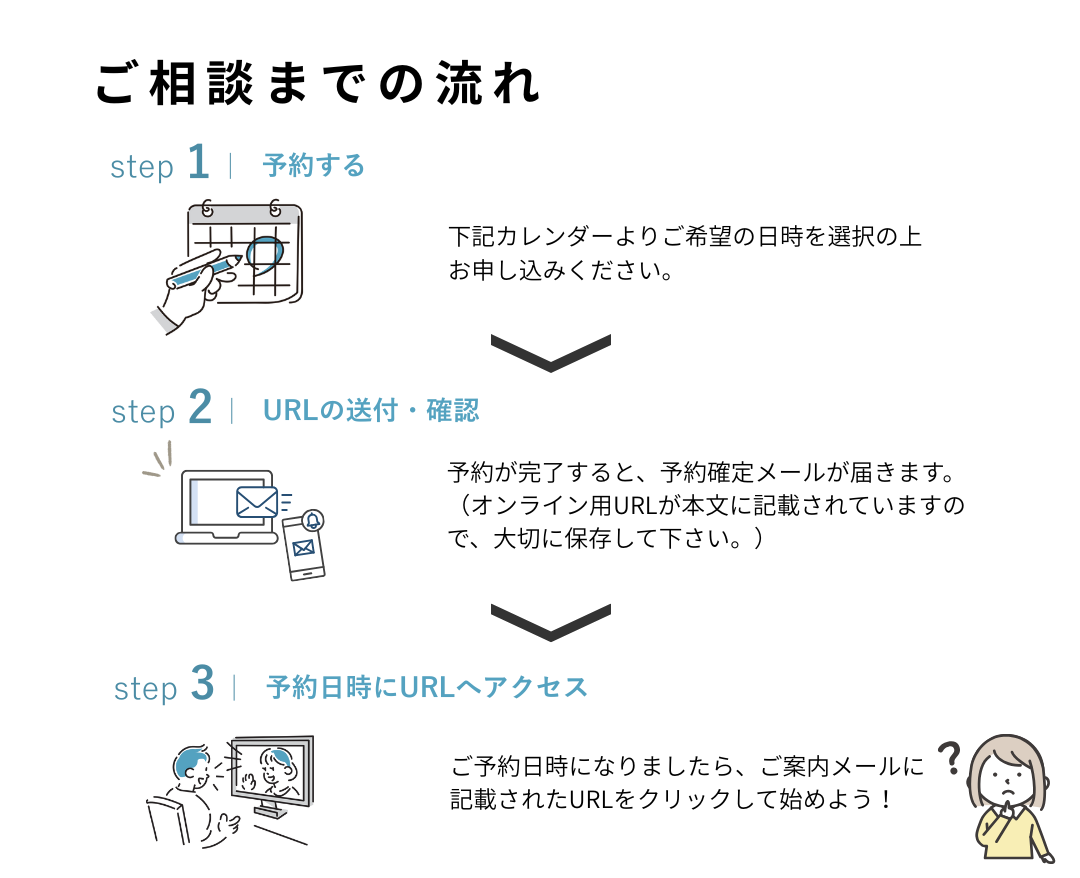 ご相談までの流れ

step 1 | 予約する

下記カレンダーよりご希望の日時を選択の上お申し込みください。

step 2 | URLの送付・確認

予約が完了すると、予約確定メールが届きます。（オンライン用URLが本文に記載されていますので、大切に保存して下さい。）

step 3 | 予約日時にURLへアクセス

ご予約日時になりましたら、ご案内メールに記載されたURLをクリックして始めよう！

?